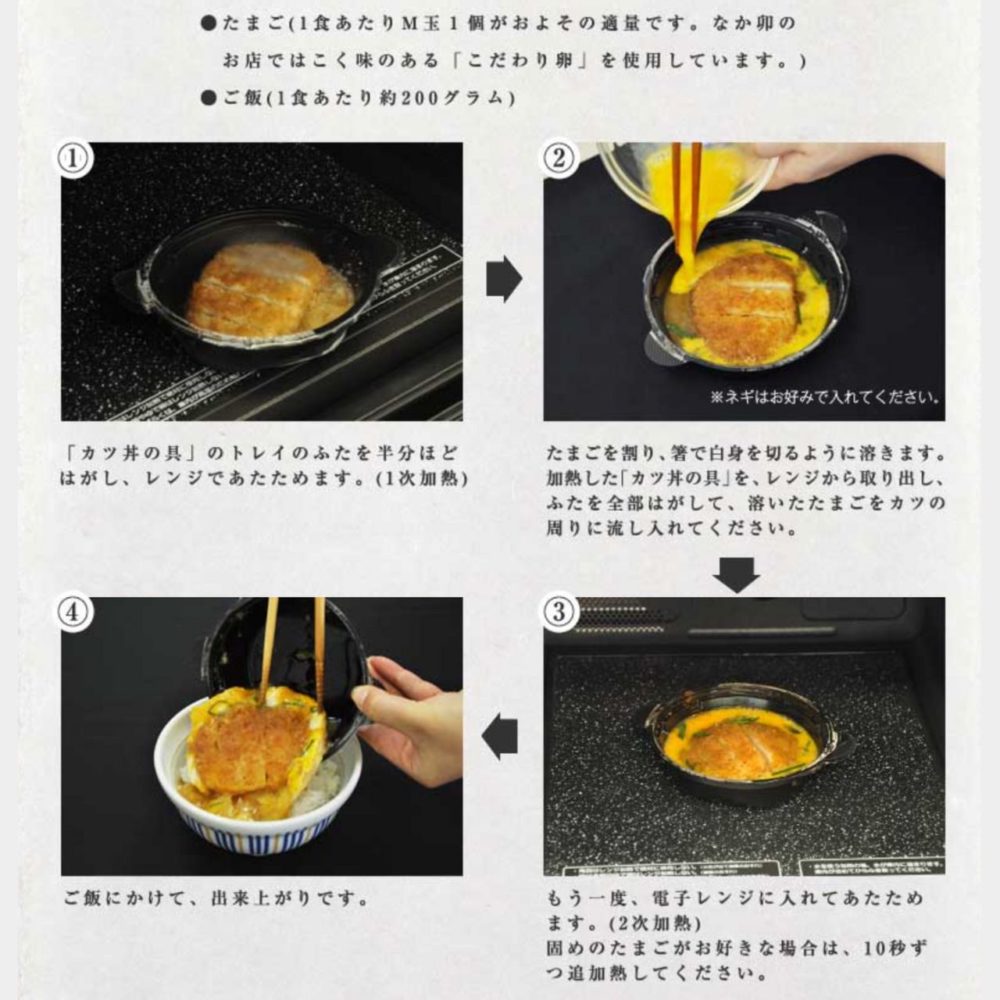 ●たまご(1食あたりM玉１個がおよその適量です。なか卯のお店ではこく味のある「こだわり卵」を使用しています。)

●ご飯(1食あたり約200グラム)

①

「カツ丼の具」のトレイのふたを半分ほどはがし、レンジであたためます。(1次加熱)

②

※ネギはお好みで入れてください。

たまごを割り、箸で白身を切るように溶きます。加熱した「カツ丼の具」を、レンジから取り出し、ふたを全部はがして、溶いたたまごをカツの周りに流し入れてください。

③

もう一度、電子レンジに入れてあたためます。(2次加熱)
固めのたまごがお好きな場合は、10秒ずつ追加熱してください。

④

ご飯にかけて、出来上がりです。